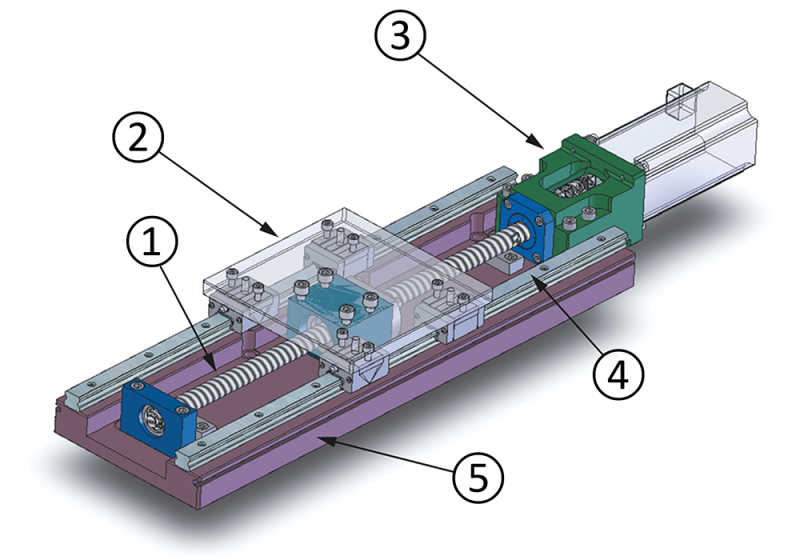 3
2
1
4
5